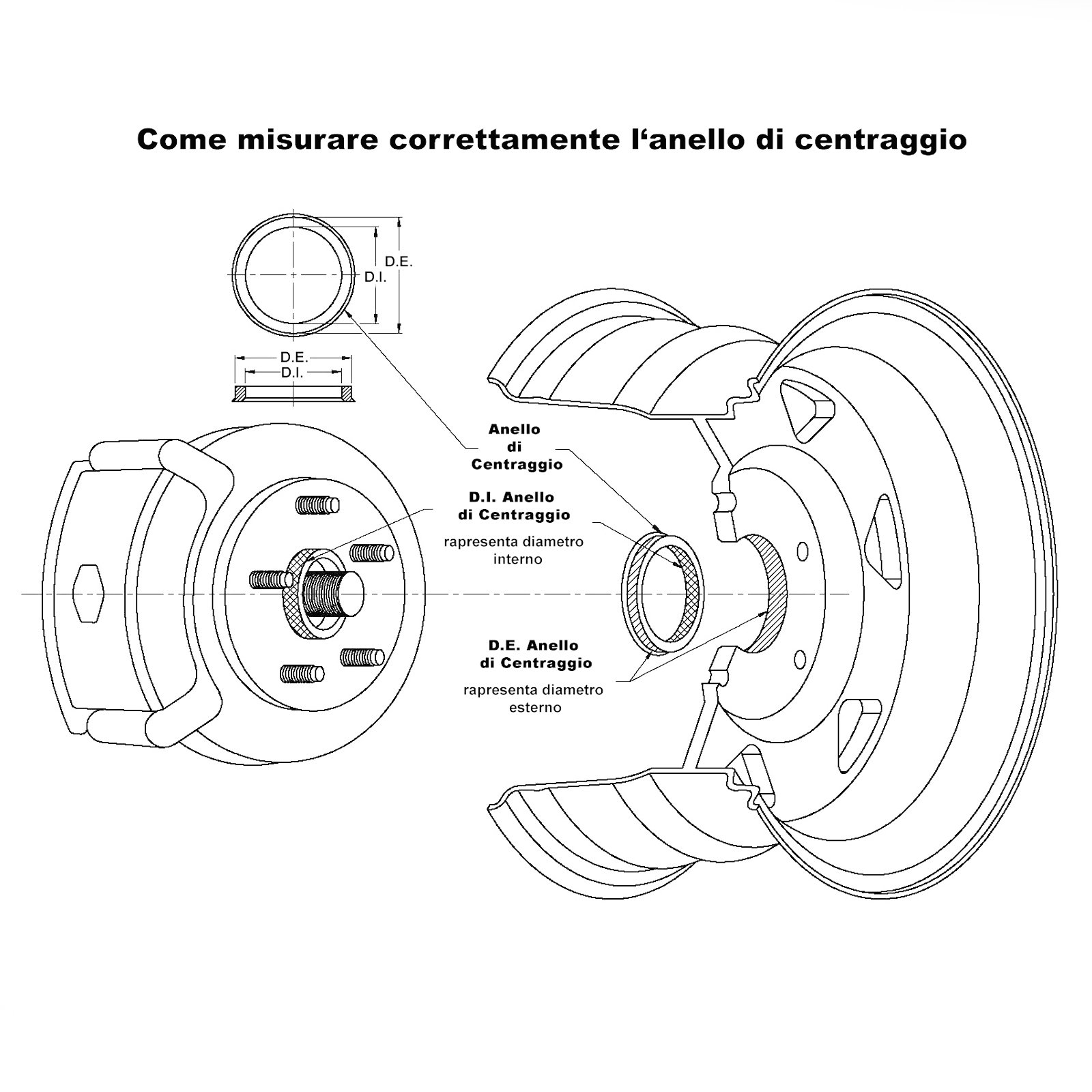 Come misurare correttamente l‘anello di centraggio

D.E.
D.I.

D.E.
D.I.

Anello
di
Centraggio

D.I. Anello
di Centraggio
rapresenta diametro
interno

D.E. Anello
di Centraggio
rapresenta diametro
esterno